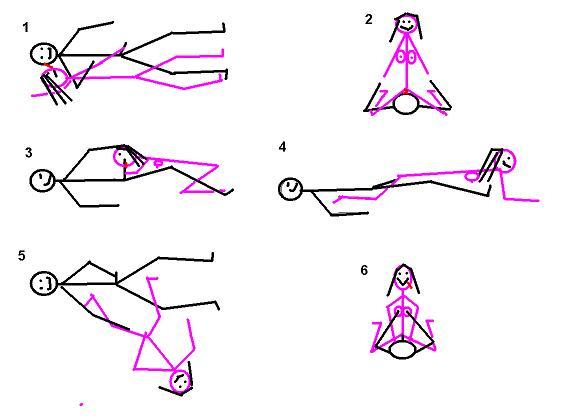 1
2
3
4
5
6